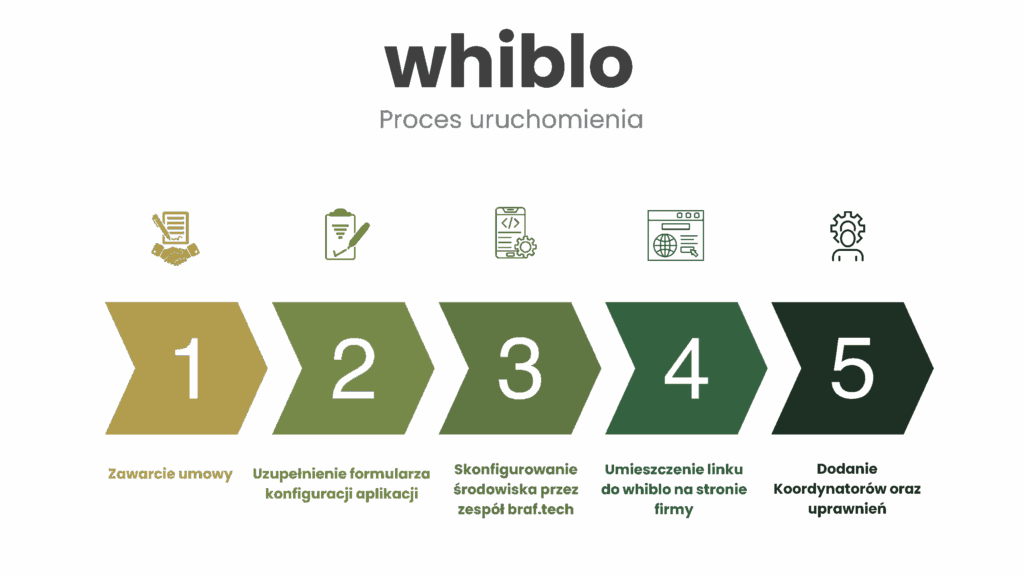 whiblo

Proces uruchomienia

1

2

3

4

5

Zawarcie umowy

Uzupełnienie formularza konfiguracji aplikacji

Skonfigurowanie środowiska przez zespół braf.tech

Umieszczenie linku do whiblo na stronie firmy

Dodanie Koordynatorów oraz uprawnień